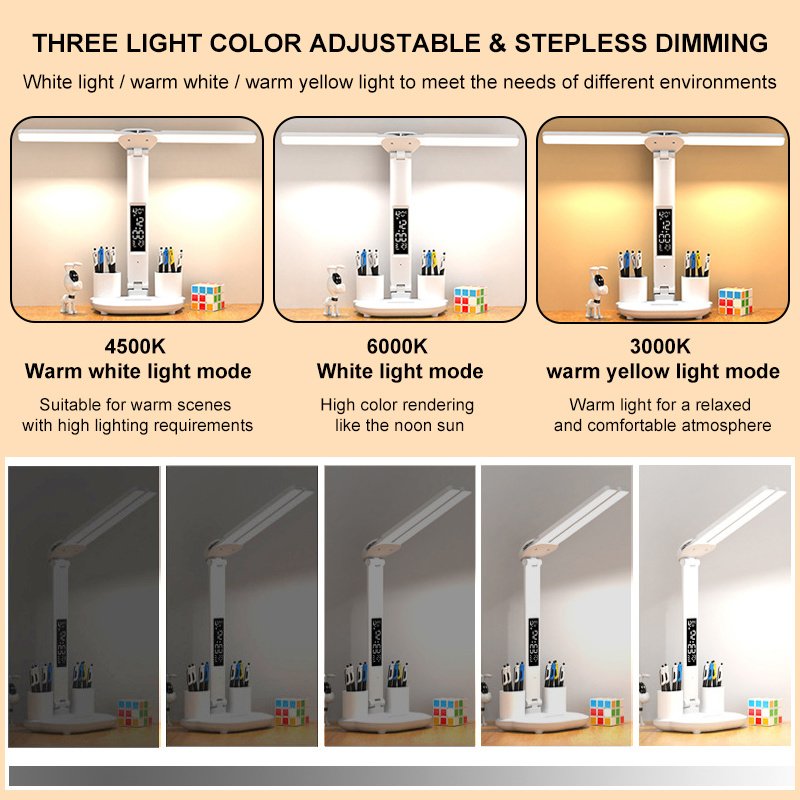 THREE LIGHT COLOR ADJUSTABLE & STEPLESS DIMMING

White light / warm white / warm yellow light to meet the needs of different environments

4500K
Warm white light mode
Suitable for warm scenes with high lighting requirements

6000K
White light mode
High color rendering like the noon sun

3000K
warm yellow light mode
Warm light for a relaxed and comfortable atmosphere